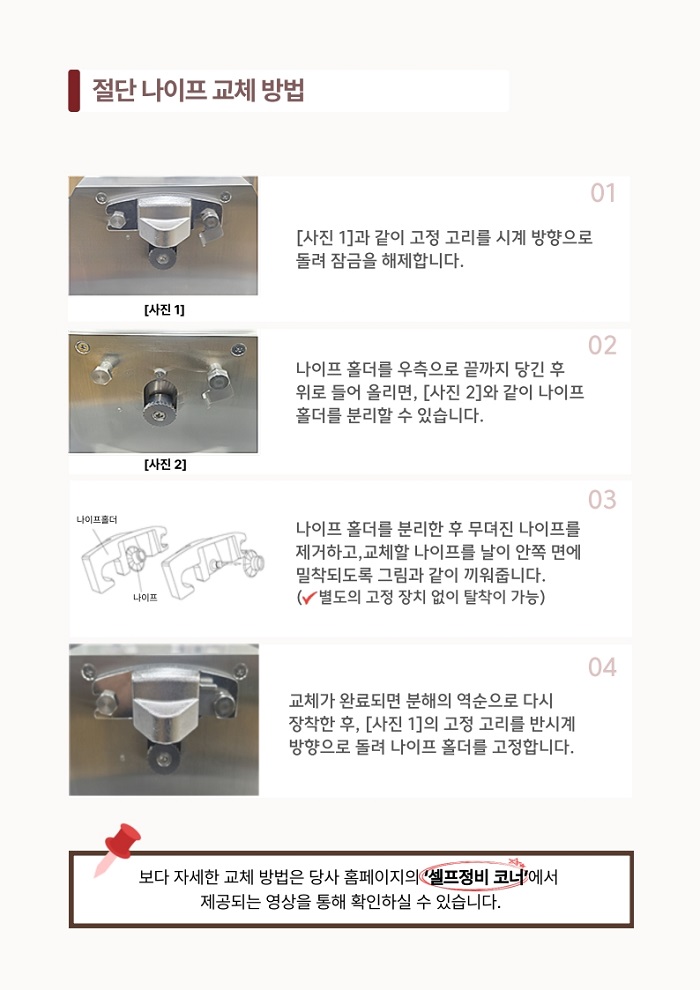 절단 나이프 교체 방법

[사진 1]

01

[사진 1]과 같이 고정 고리를 시계 방향으로 돌려 잠금을 해제합니다.

[사진 2]

02

나이프 홀더를 우측으로 끝까지 당긴 후 위로 들어 올리면, [사진 2]와 같이 나이프 홀더를 분리할 수 있습니다.

나이프홀더

나이프

03

나이프 홀더를 분리한 후 무뎌진 나이프를 제거하고,교체할 나이프를 날이 안쪽 면에 밀착되도록 그림과 같이 끼워줍니다.
(✔별도의 고정 장치 없이 탈착이 가능)

04

교체가 완료되면 분해의 역순으로 다시 장착한 후, [사진 1]의 고정 고리를 반시계 방향으로 돌려 나이프 홀더를 고정합니다.

보다 자세한 교체 방법은 당사 홈페이지의 '셀프정비 코너'에서 제공되는 영상을 통해 확인하실 수 있습니다.